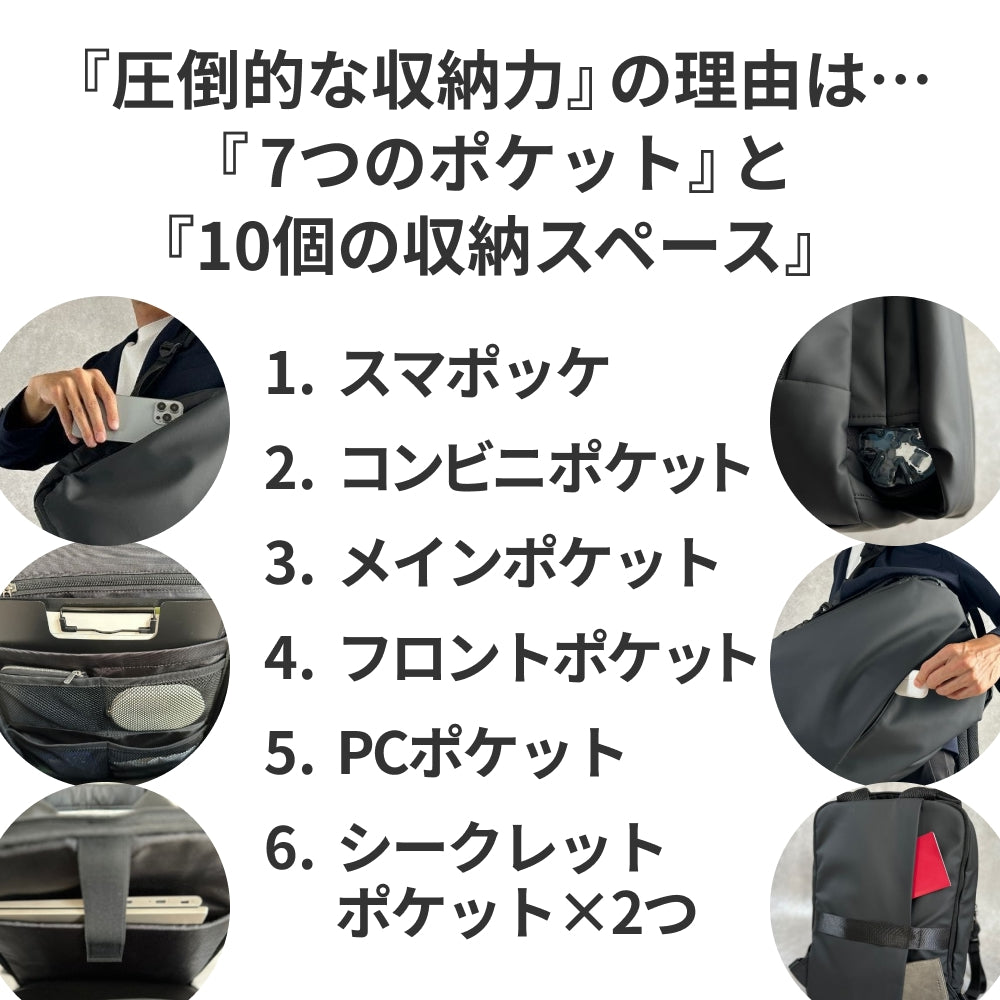 『圧倒的な収納力』の理由は…
『7つのポケット』と
『10個の収納スペース』

1. スマポッケ
2. コンビニポケット
3. メインポケット
4. フロントポケット
5. PCポケット
6. シークレットポケット×2つ