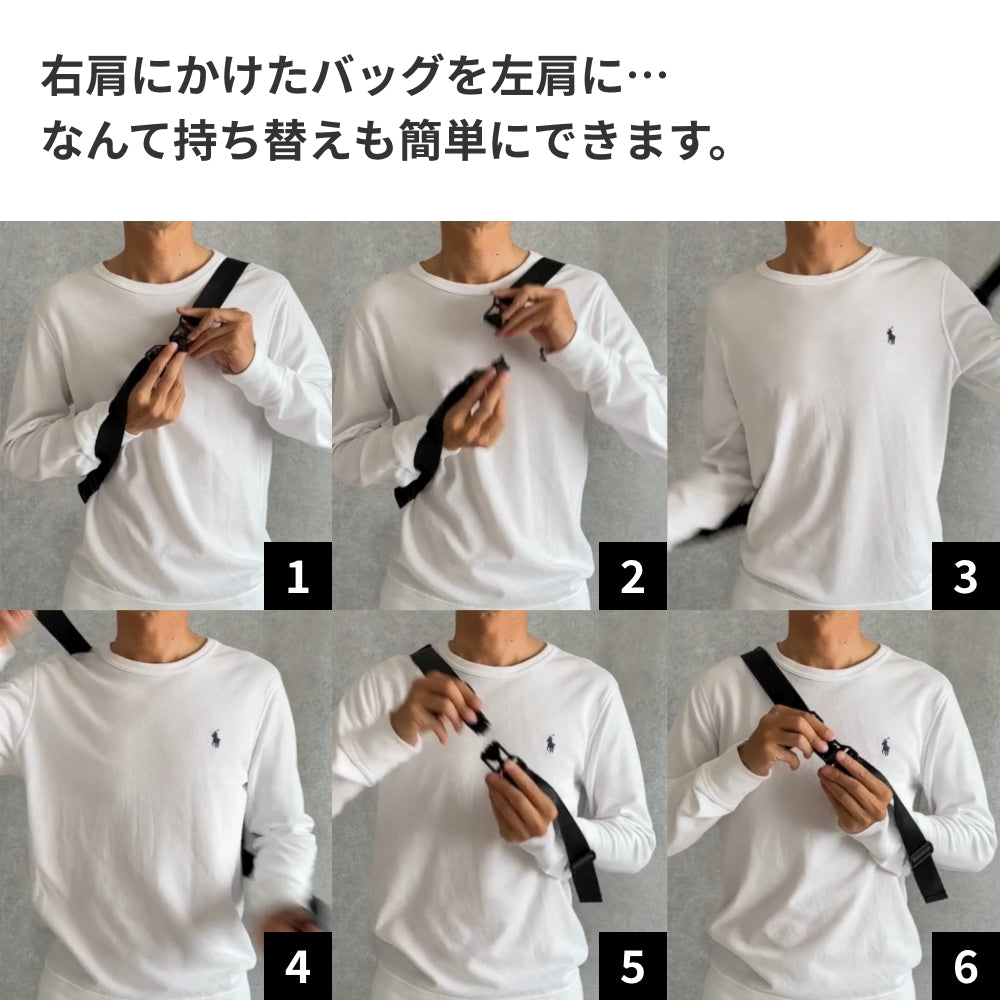 右肩にかけたバッグを左肩に…
なんて持ち替えも簡単にできます。

1
2
3
4
5
6