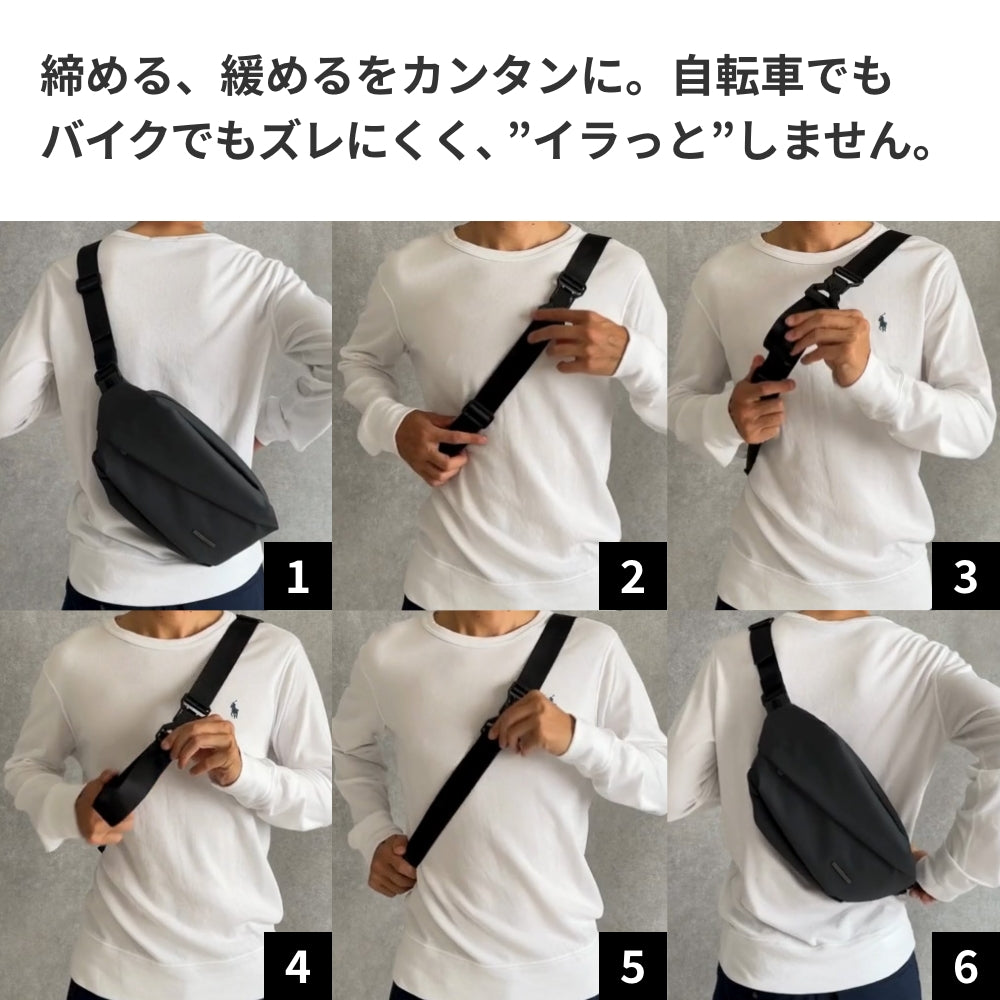 締める、緩めるをカンタンに。自転車でもバイクでもズレにくく、”イラっと”しません。

1

2

3

4

5

6